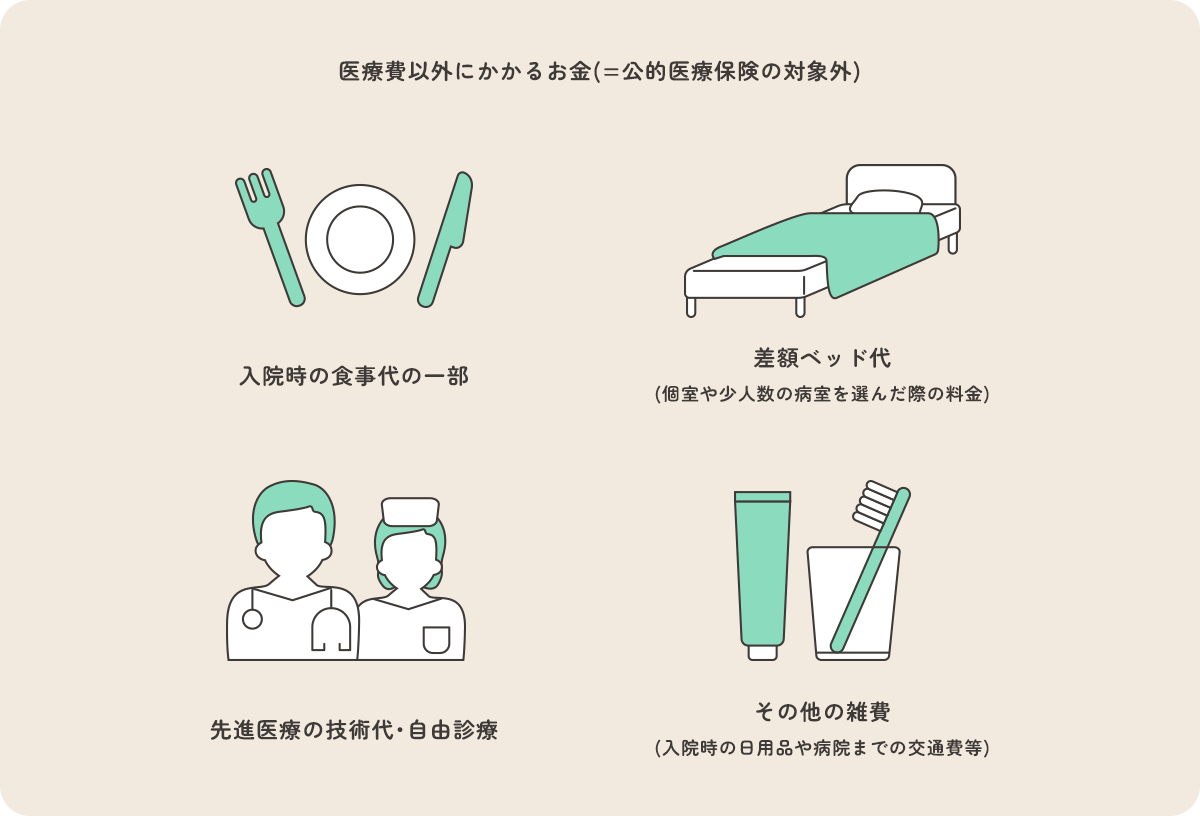 医療費以外にかかるお金(＝公的医療保険の対象外)

入院時の食事代の一部

差額ベッド代
(個室や少人数の病室を選んだ際の料金)

先進医療の技術代･自由診療

その他の雑費
(入院時の日用品や病院までの交通費等)