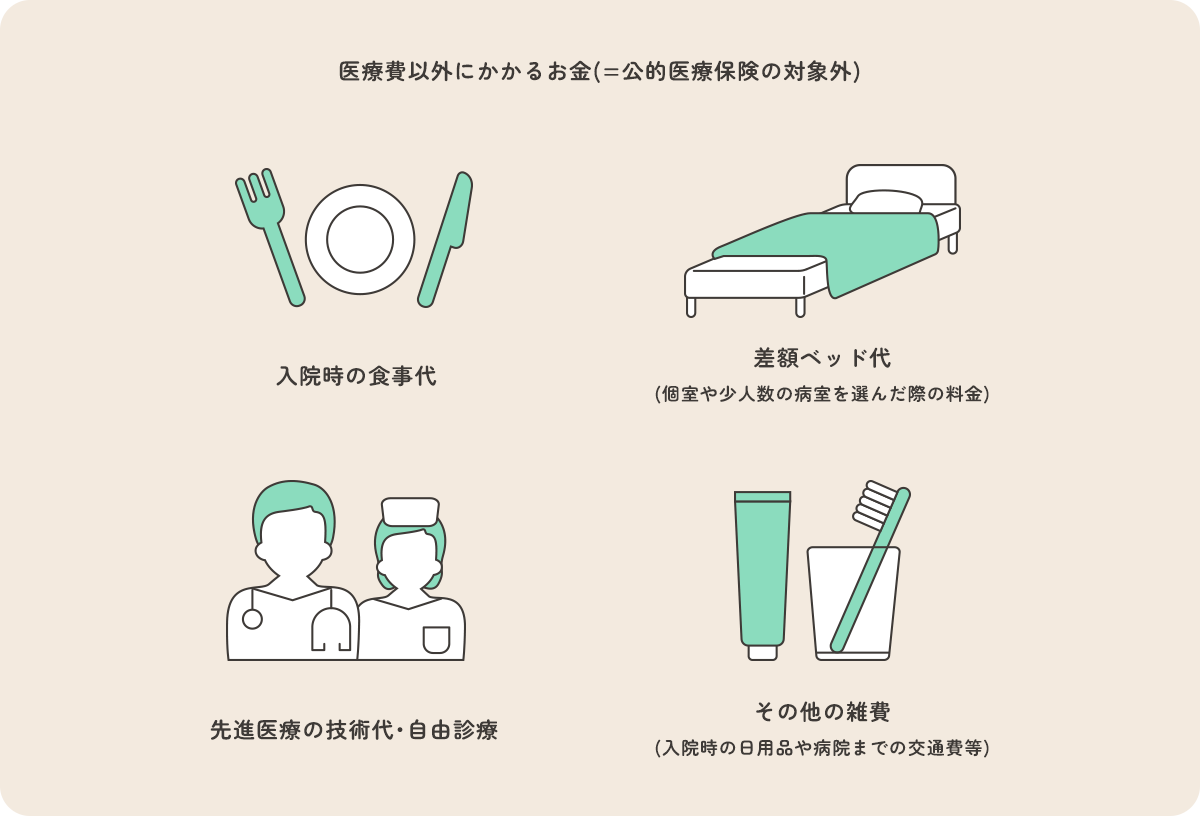 医療費以外にかかるお金(＝公的医療保険の対象外)

入院時の食事代

差額ベッド代
(個室や少人数の病室を選んだ際の料金)

先進医療の技術代・自由診療

その他の雑費
(入院時の日用品や病院までの交通費等)